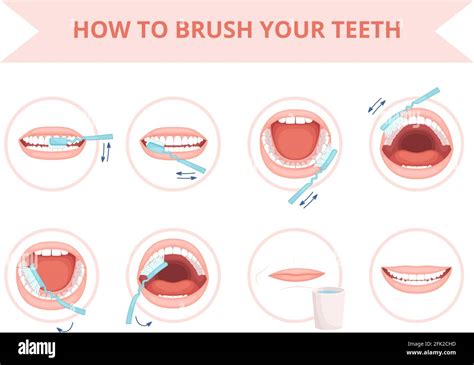 HOW TO BRUSH YOUR TEETH

alamy

Image ID: 2FK2CHD
www.alamy.com